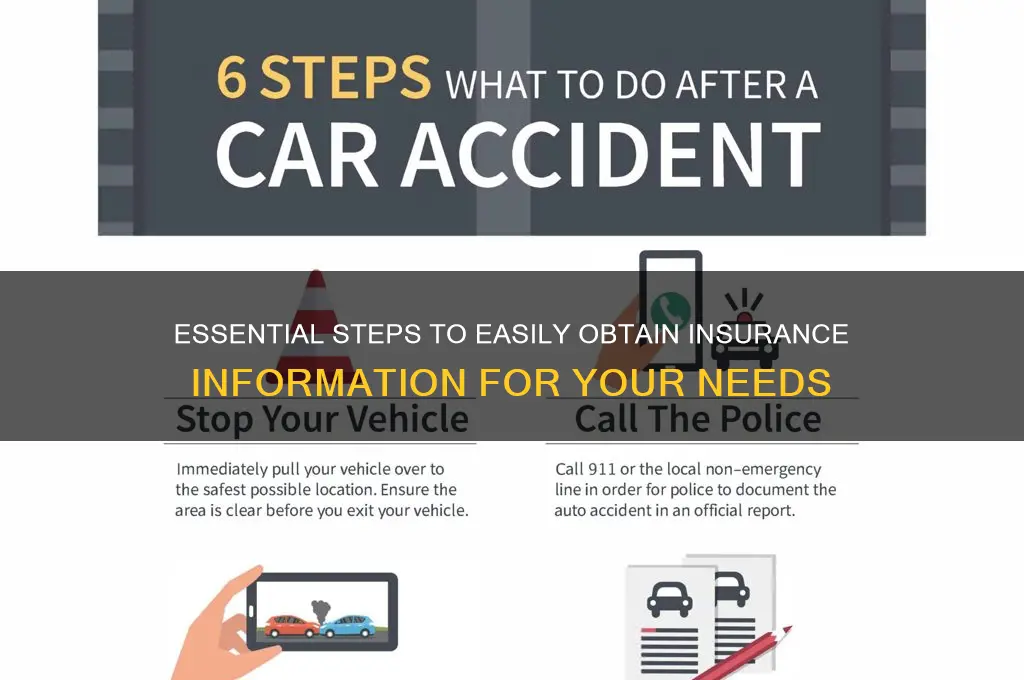 6 STEPS WHAT TO DO AFTER A CAR ACCIDENT

ESSENTIAL STEPS TO EASILY OBTAIN INSURANCE INFORMATION FOR YOUR NEEDS

Stop Your Vehicle

Immediately pull your vehicle over to the safest possible location. Ensure the area is clear before you exit your vehicle.

Call The Police

Call 911 or the local non-emergency line in order for police to document the auto accident in an official report.